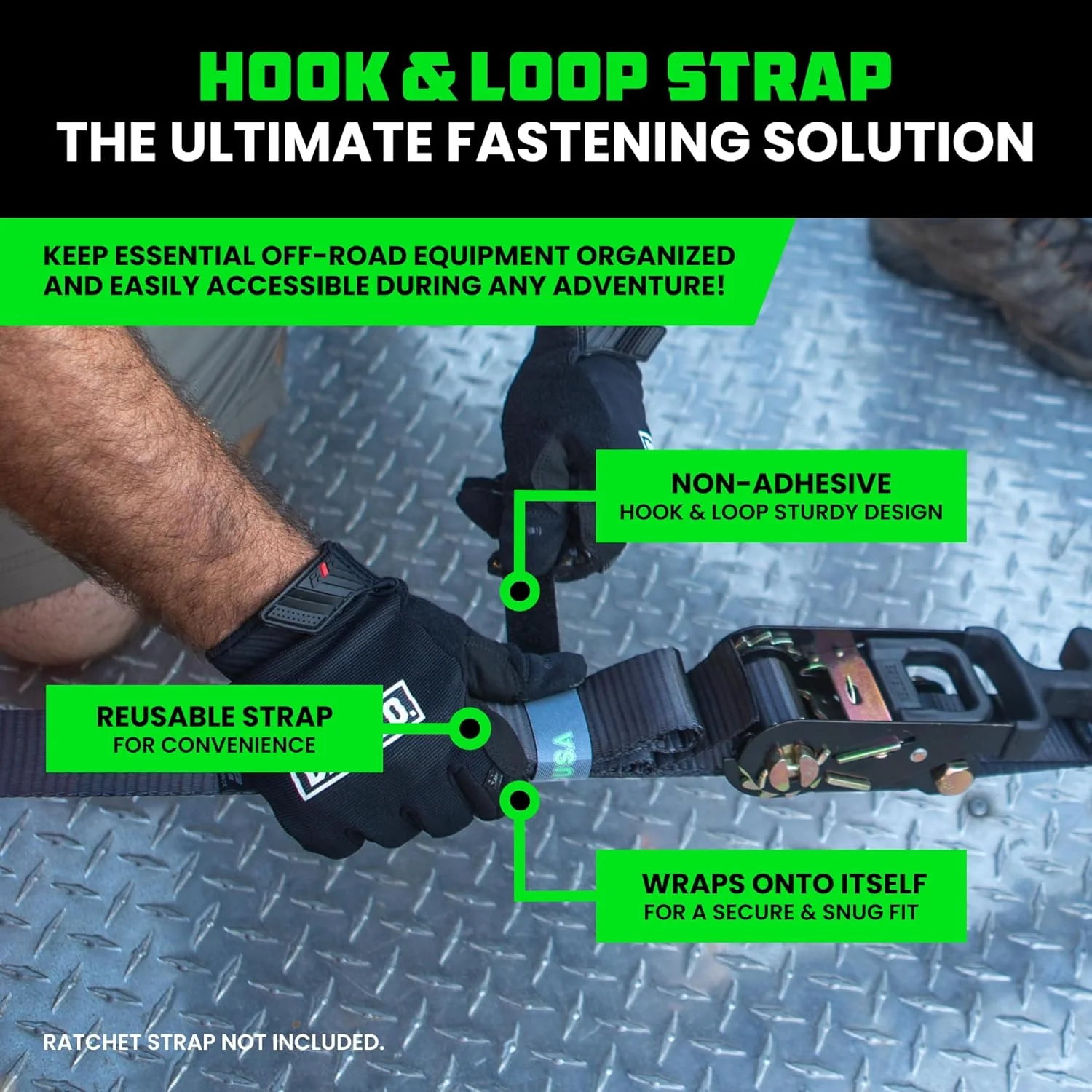 HOOK & LOOP STRAP
THE ULTIMATE FASTENING SOLUTION

KEEP ESSENTIAL OFF-ROAD EQUIPMENT ORGANIZED AND EASILY ACCESSIBLE DURING ANY ADVENTURE!

NON-ADHESIVE
HOOK & LOOP STURDY DESIGN

REUSABLE STRAP
FOR CONVENIENCE

USA

WRAPS ONTO ITSELF
FOR A SECURE & SNUG FIT

RATCHET STRAP NOT INCLUDED.