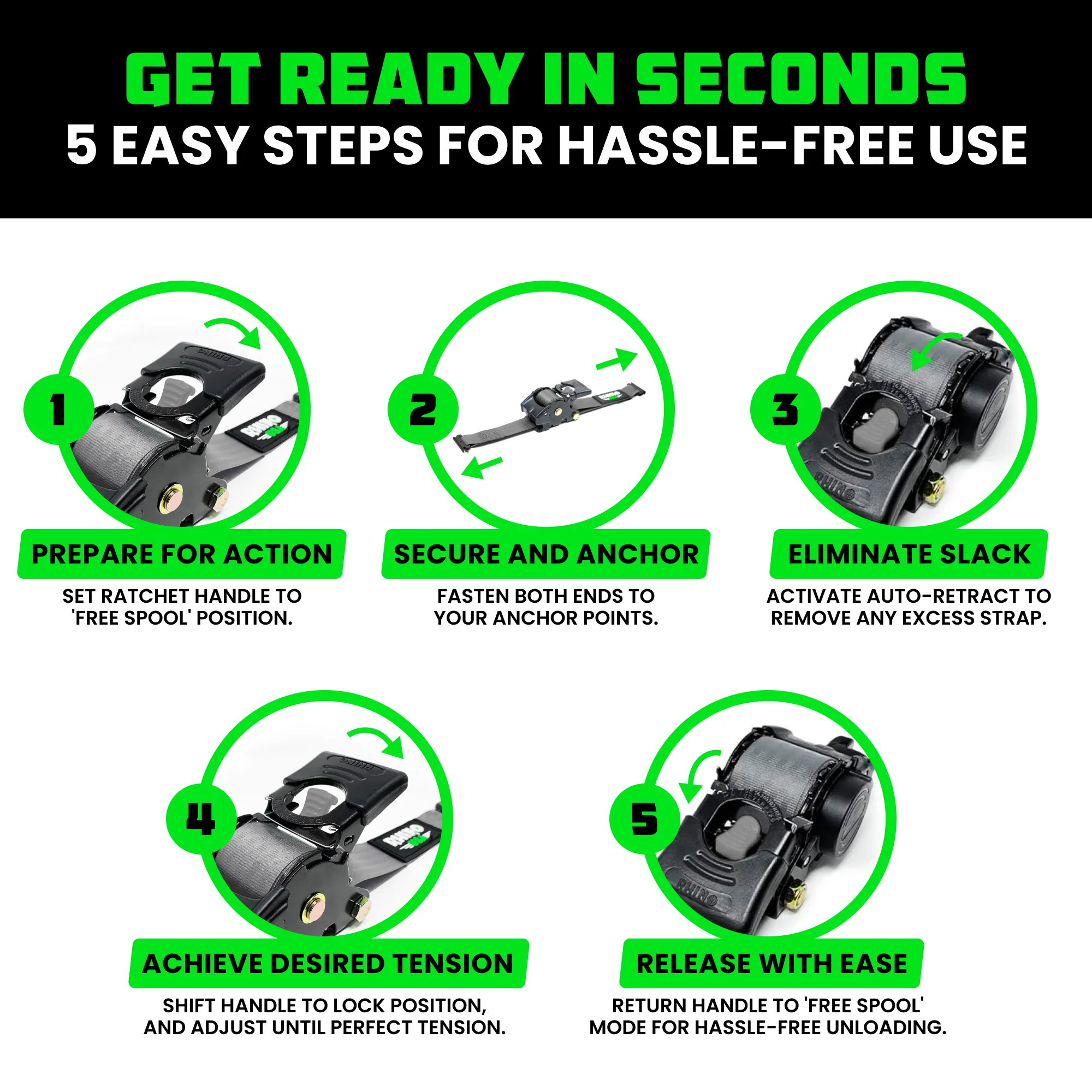 GET READY IN SECONDS
5 EASY STEPS FOR HASSLE-FREE USE

1

RHINO

PREPARE FOR ACTION

SET RATCHET HANDLE TO 'FREE SPOOL' POSITION.

2

SECURE AND ANCHOR

FASTEN BOTH ENDS TO YOUR ANCHOR POINTS.

3

RHINO

ELIMINATE SLACK

ACTIVATE AUTO-RETRACT TO REMOVE ANY EXCESS STRAP.

4

RHINO

ACHIEVE DESIRED TENSION

SHIFT HANDLE TO LOCK POSITION, AND ADJUST UNTIL PERFECT TENSION.

5

RHINO

RELEASE WITH EASE

RETURN HANDLE TO 'FREE SPOOL' MODE FOR HASSLE-FREE UNLOADING.