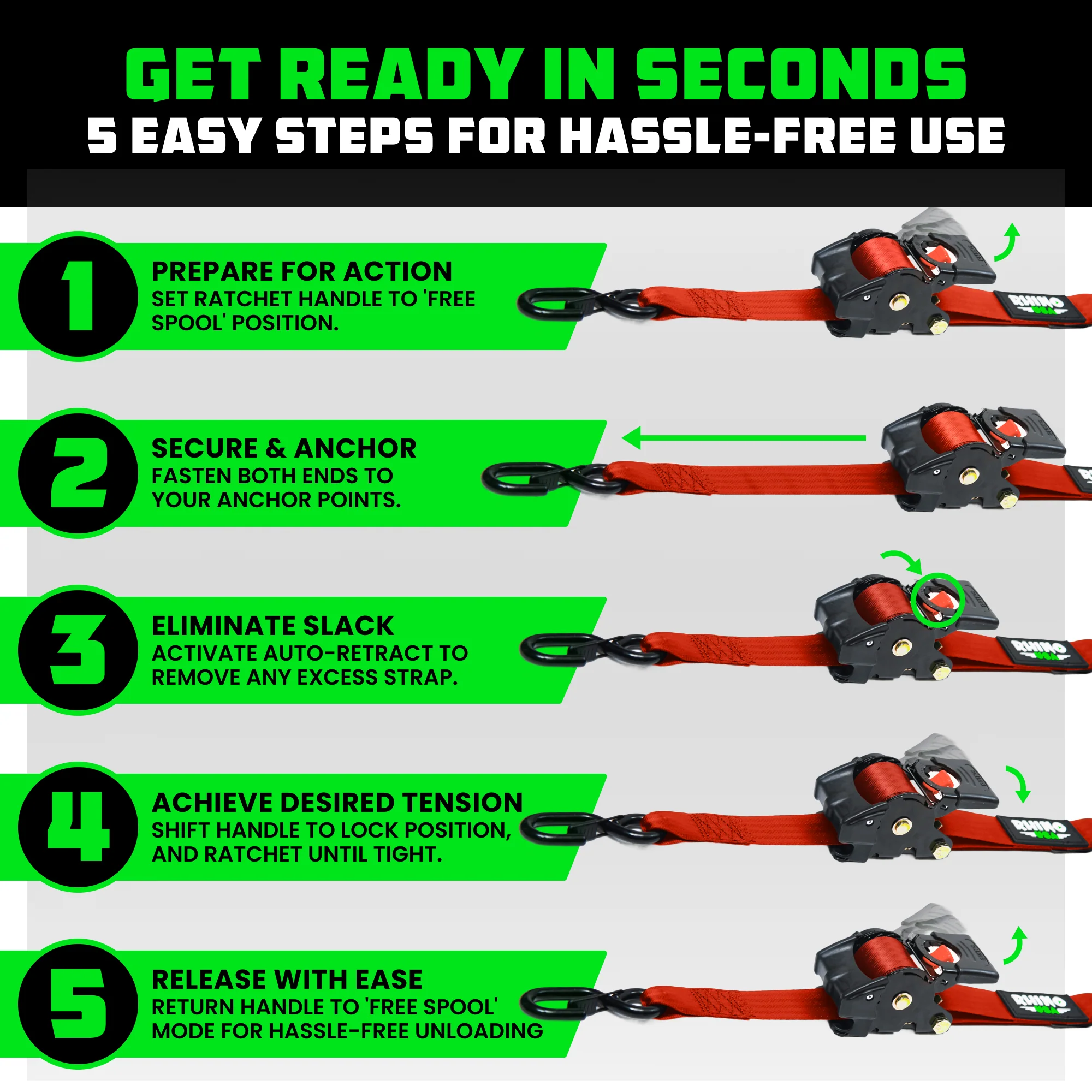 GET READY IN SECONDS
5 EASY STEPS FOR HASSLE-FREE USE

1
PREPARE FOR ACTION
SET RATCHET HANDLE TO 'FREE SPOOL' POSITION.

RHINO USA

2
SECURE & ANCHOR
FASTEN BOTH ENDS TO YOUR ANCHOR POINTS.

3
ELIMINATE SLACK
ACTIVATE AUTO-RETRACT TO REMOVE ANY EXCESS STRAP.

RHINO USA

4
ACHIEVE DESIRED TENSION
SHIFT HANDLE TO LOCK POSITION, AND RATCHET UNTIL TIGHT.

RHINO USA

5
RELEASE WITH EASE
RETURN HANDLE TO 'FREE SPOOL' MODE FOR HASSLE-FREE UNLOADING

RHINO USA