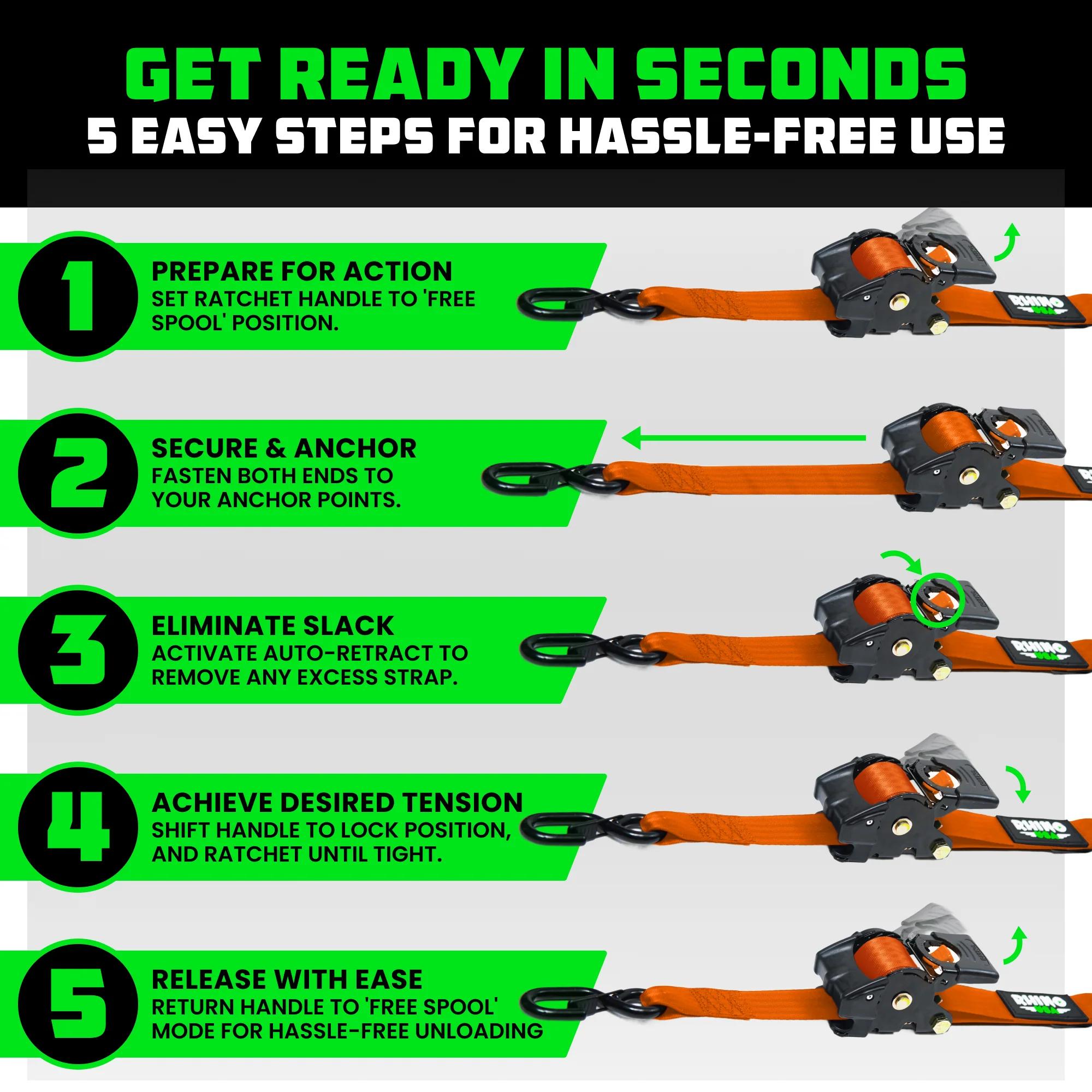 GET READY IN SECONDS
5 EASY STEPS FOR HASSLE-FREE USE

1
PREPARE FOR ACTION
SET RATCHET HANDLE TO 'FREE SPOOL' POSITION.

RHINO USA

2
SECURE & ANCHOR
FASTEN BOTH ENDS TO YOUR ANCHOR POINTS.

3
ELIMINATE SLACK
ACTIVATE AUTO-RETRACT TO REMOVE ANY EXCESS STRAP.

RHINO USA

4
ACHIEVE DESIRED TENSION
SHIFT HANDLE TO LOCK POSITION, AND RATCHET UNTIL TIGHT.

RHINO USA

5
RELEASE WITH EASE
RETURN HANDLE TO 'FREE SPOOL' MODE FOR HASSLE-FREE UNLOADING

RHINO USA