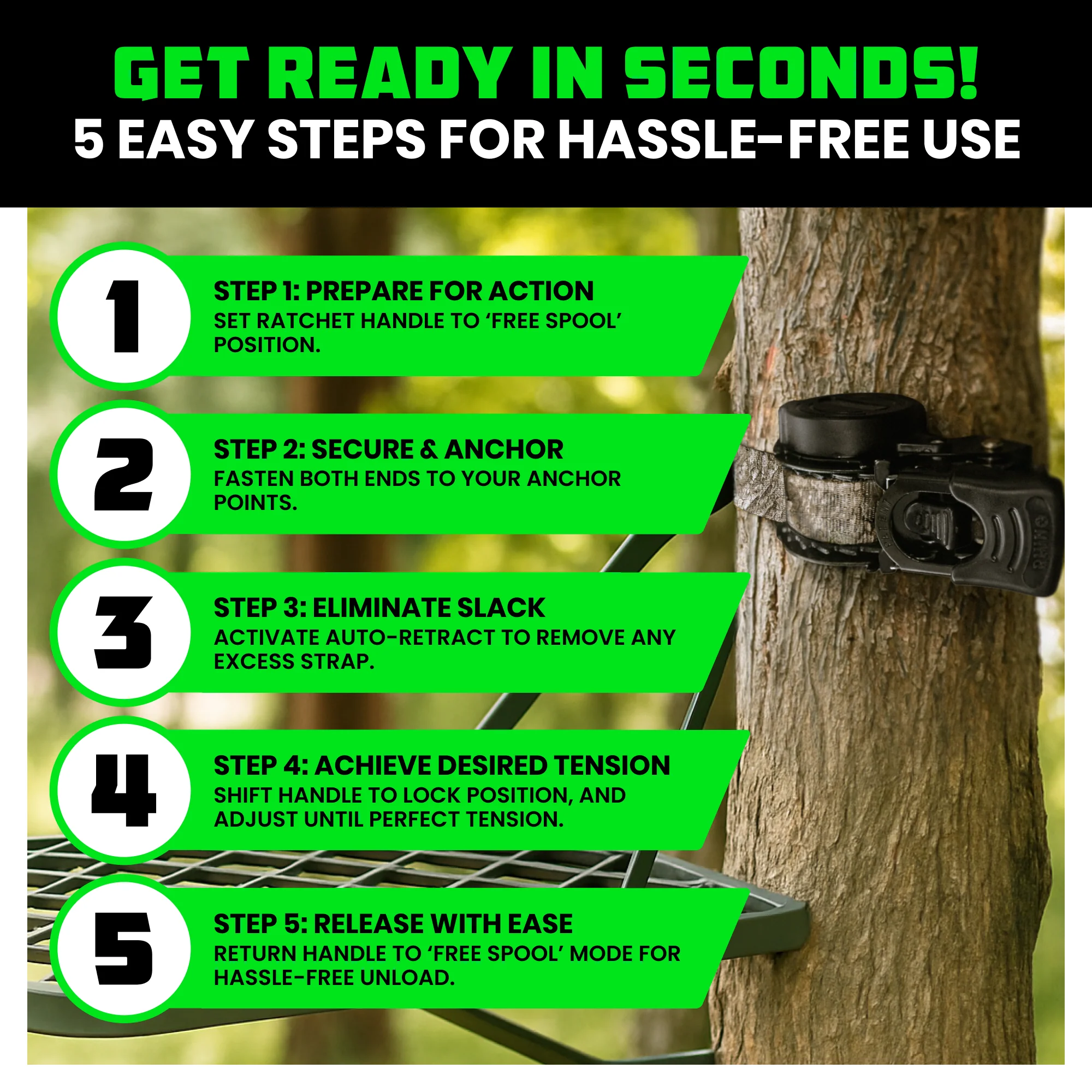 GET READY IN SECONDS!
5 EASY STEPS FOR HASSLE-FREE USE

1

STEP 1: PREPARE FOR ACTION
SET RATCHET HANDLE TO 'FREE SPOOL' POSITION.

2

STEP 2: SECURE & ANCHOR
FASTEN BOTH ENDS TO YOUR ANCHOR POINTS.

3

STEP 3: ELIMINATE SLACK
ACTIVATE AUTO-RETRACT TO REMOVE ANY EXCESS STRAP.

4

STEP 4: ACHIEVE DESIRED TENSION
SHIFT HANDLE TO LOCK POSITION, AND ADJUST UNTIL PERFECT TENSION.

5

STEP 5: RELEASE WITH EASE
RETURN HANDLE TO 'FREE SPOOL' MODE FOR HASSLE-FREE UNLOAD.

RHINO