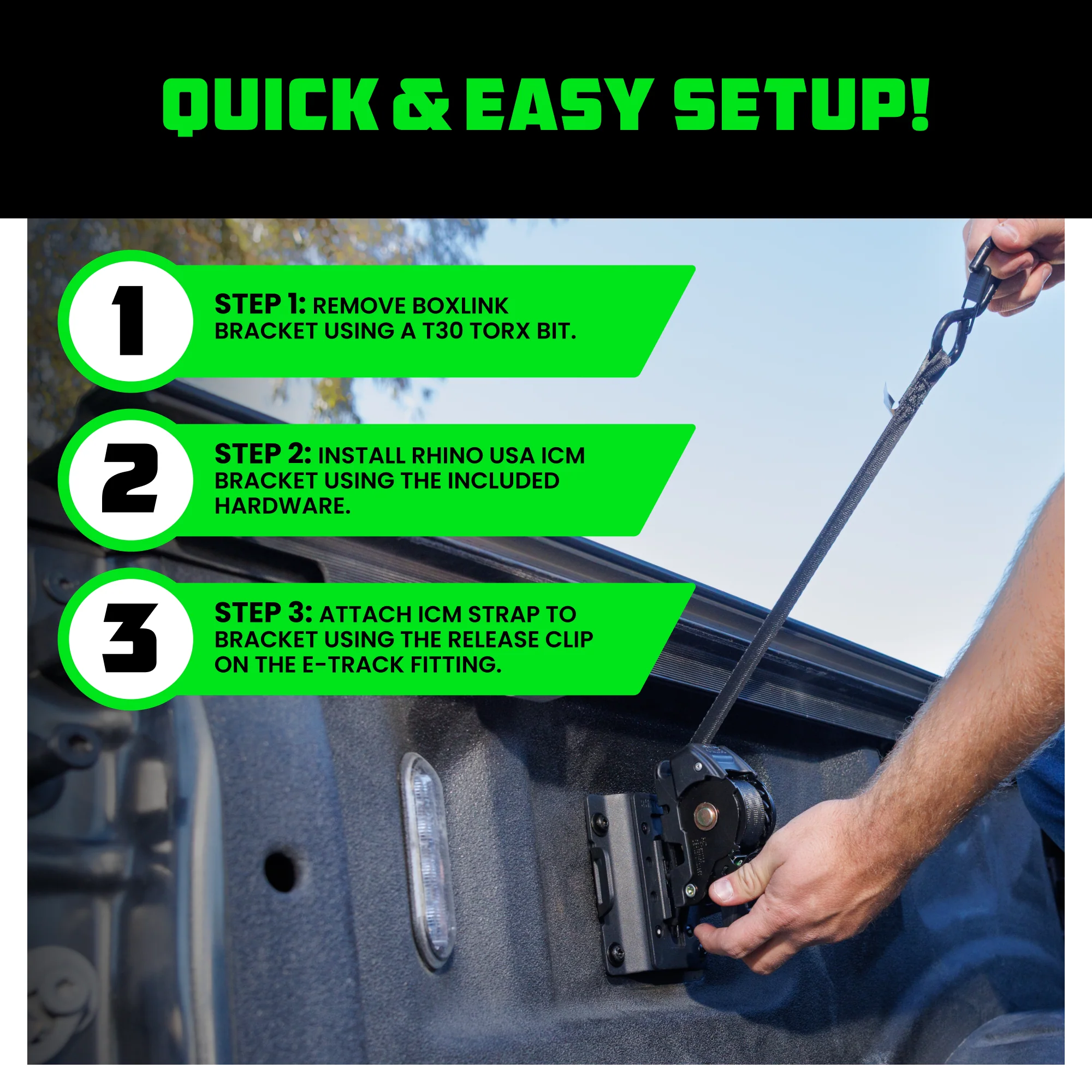 QUICK & EASY SETUP!

1

STEP 1: REMOVE BOXLINK BRACKET USING A T30 TORX BIT.

2

STEP 2: INSTALL RHINO USA ICM BRACKET USING THE INCLUDED HARDWARE.

3

STEP 3: ATTACH ICM STRAP TO BRACKET USING THE RELEASE CLIP ON THE E-TRACK FITTING.