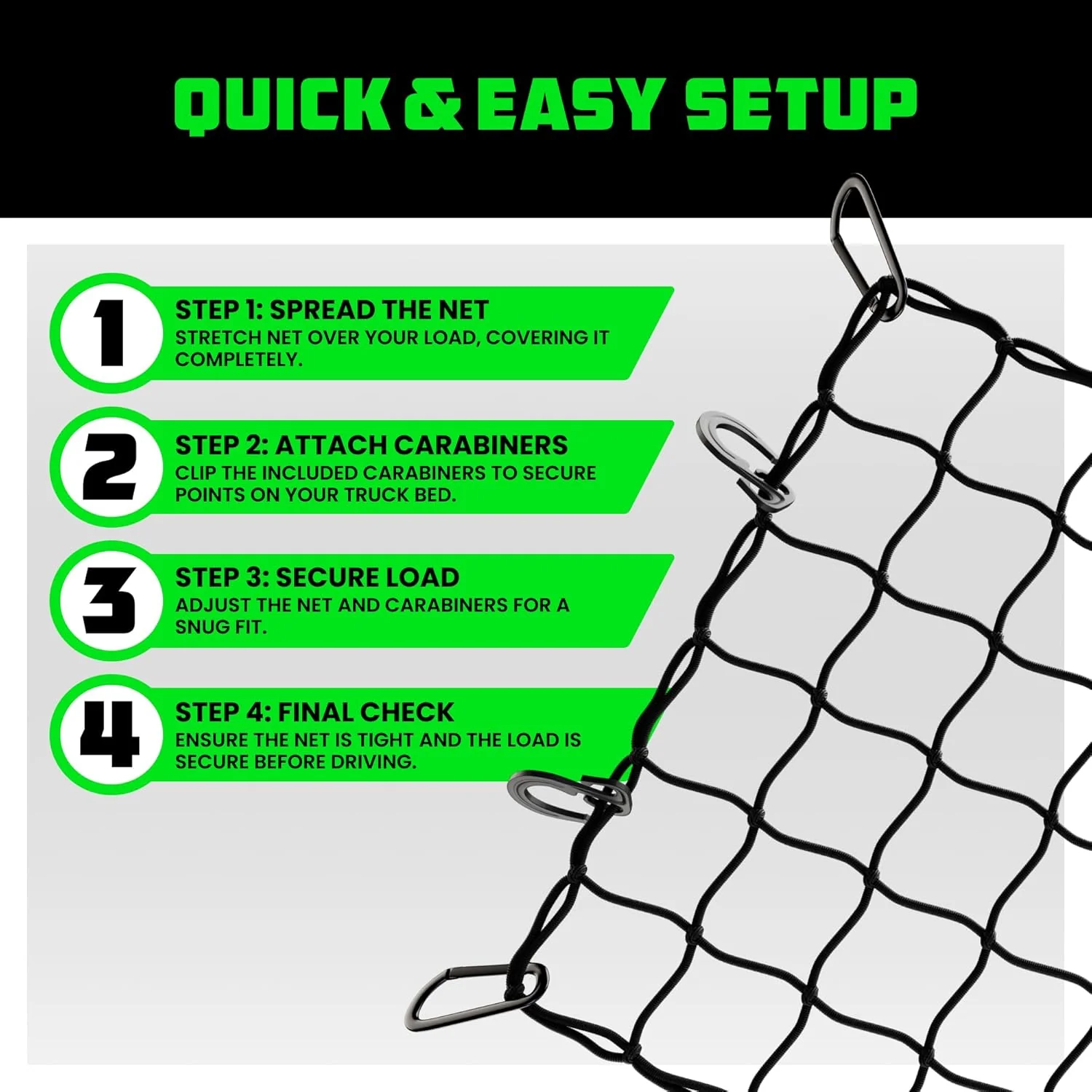 QUICK & EASY SETUP

1

STEP 1: SPREAD THE NET
STRETCH NET OVER YOUR LOAD, COVERING IT COMPLETELY.

2

STEP 2: ATTACH CARABINERS
CLIP THE INCLUDED CARABINERS TO SECURE POINTS ON YOUR TRUCK BED.

3

STEP 3: SECURE LOAD
ADJUST THE NET AND CARABINERS FOR A SNUG FIT.

4

STEP 4: FINAL CHECK
ENSURE THE NET IS TIGHT AND THE LOAD IS SECURE BEFORE DRIVING.