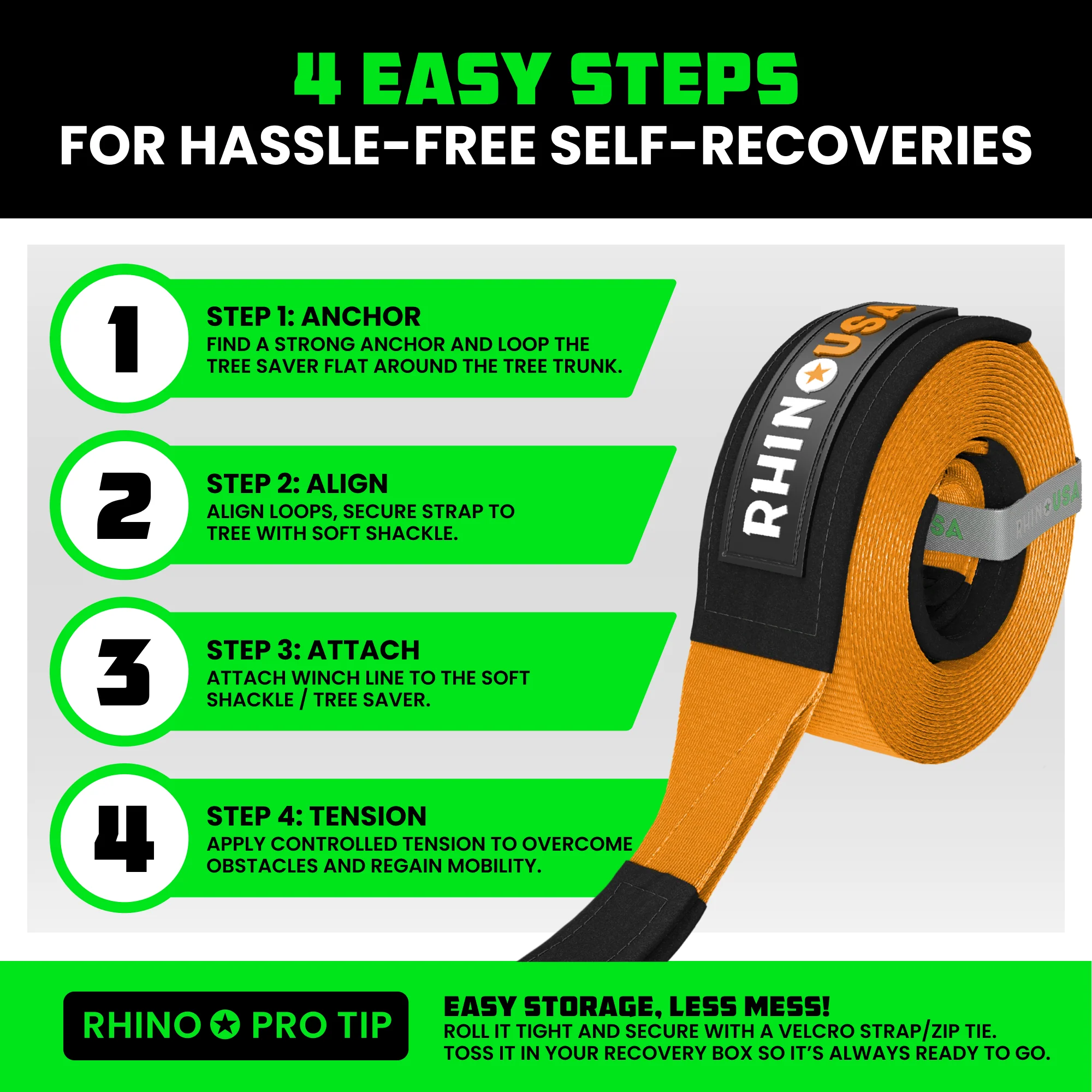 4 EASY STEPS
FOR HASSLE-FREE SELF-RECOVERIES

1
STEP 1: ANCHOR
FIND A STRONG ANCHOR AND LOOP THE TREE SAVER FLAT AROUND THE TREE TRUNK.

2
STEP 2: ALIGN
ALIGN LOOPS, SECURE STRAP TO TREE WITH SOFT SHACKLE.

3
STEP 3: ATTACH
ATTACH WINCH LINE TO THE SOFT SHACKLE / TREE SAVER.

4
STEP 4: TENSION
APPLY CONTROLLED TENSION TO OVERCOME OBSTACLES AND REGAIN MOBILITY.

RHINO USA

RHINO USA

RHINO PRO TIP

EASY STORAGE, LESS MESS!
ROLL IT TIGHT AND SECURE WITH A VELCRO STRAP/ZIP TIE. TOSS IT IN YOUR RECOVERY BOX SO IT'S ALWAYS READY TO GO.