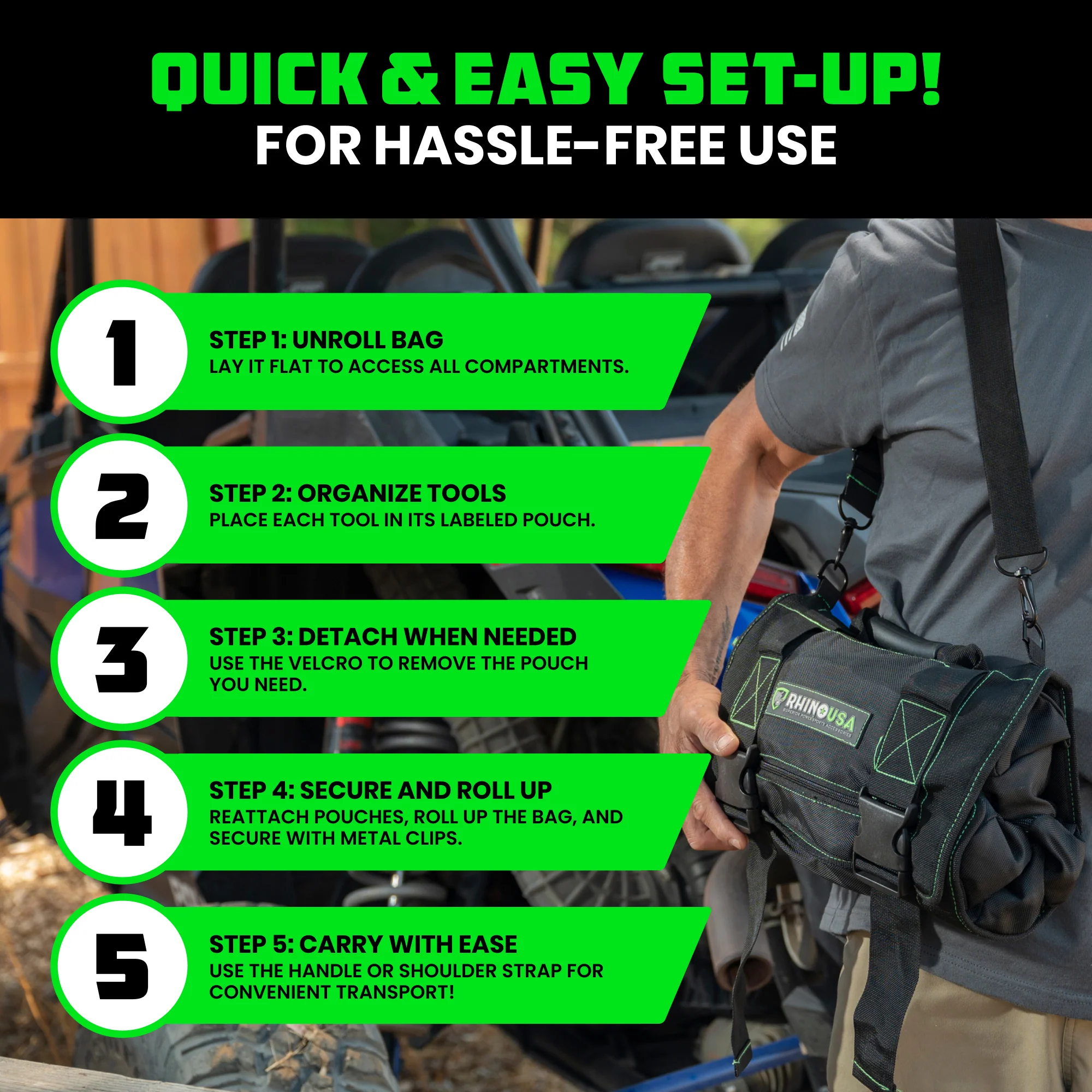 QUICK & EASY SET-UP!
FOR HASSLE-FREE USE

1
STEP 1: UNROLL BAG
LAY IT FLAT TO ACCESS ALL COMPARTMENTS.

2
STEP 2: ORGANIZE TOOLS
PLACE EACH TOOL IN ITS LABELED POUCH.

3
STEP 3: DETACH WHEN NEEDED
USE THE VELCRO TO REMOVE THE POUCH YOU NEED.

4
STEP 4: SECURE AND ROLL UP
REATTACH POUCHES, ROLL UP THE BAG, AND SECURE WITH METAL CLIPS.

5
STEP 5: CARRY WITH EASE
USE THE HANDLE OR SHOULDER STRAP FOR CONVENIENT TRANSPORT!

RHINO USA
SUPERIOR POWERSPORTS ACCESSORIES