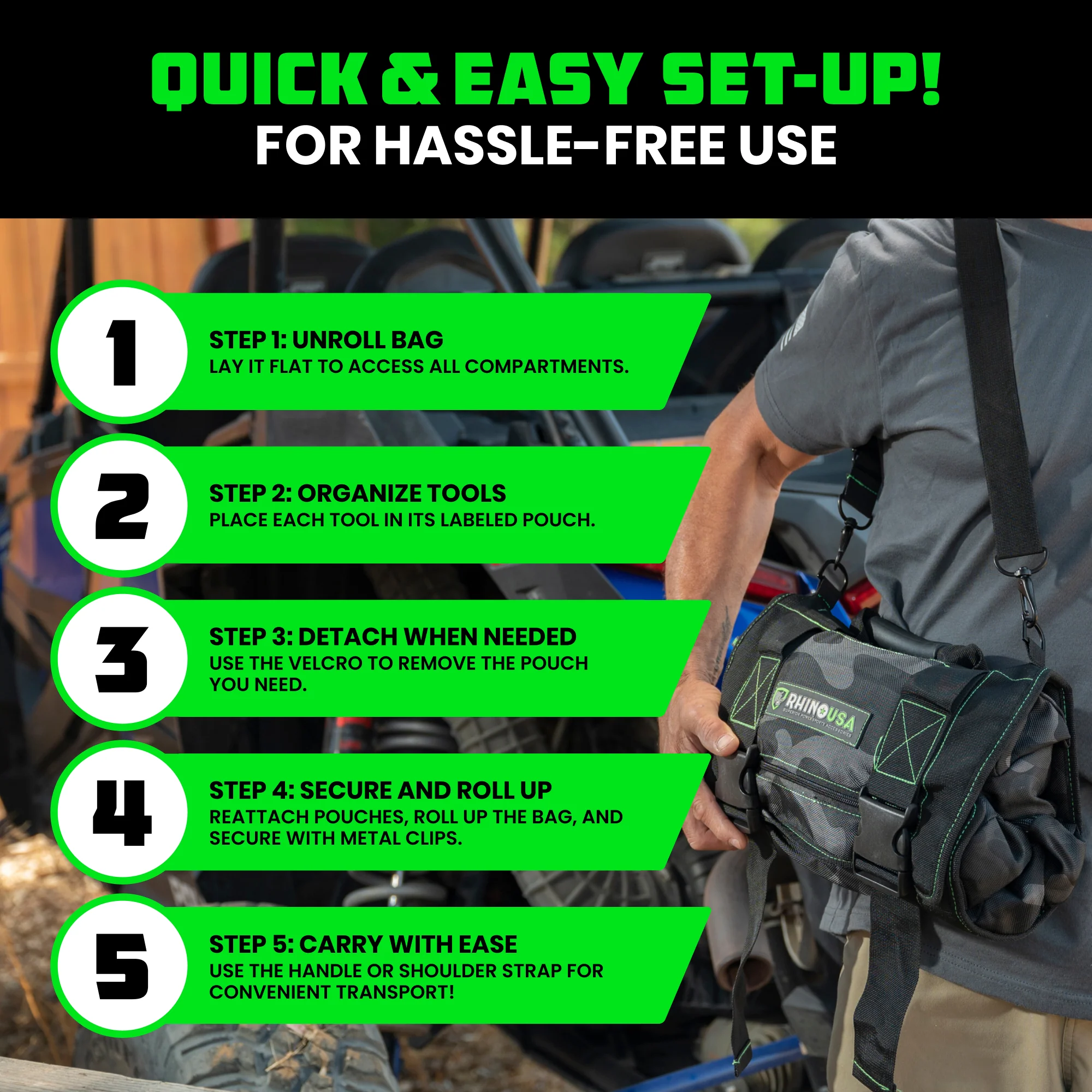 QUICK & EASY SET-UP!
FOR HASSLE-FREE USE

1
STEP 1: UNROLL BAG
LAY IT FLAT TO ACCESS ALL COMPARTMENTS.

2
STEP 2: ORGANIZE TOOLS
PLACE EACH TOOL IN ITS LABELED POUCH.

3
STEP 3: DETACH WHEN NEEDED
USE THE VELCRO TO REMOVE THE POUCH YOU NEED.

4
STEP 4: SECURE AND ROLL UP
REATTACH POUCHES, ROLL UP THE BAG, AND SECURE WITH METAL CLIPS.

5
STEP 5: CARRY WITH EASE
USE THE HANDLE OR SHOULDER STRAP FOR CONVENIENT TRANSPORT!

RHINO USA
SUPERIOR POWERSPORTS ACCESSORIES